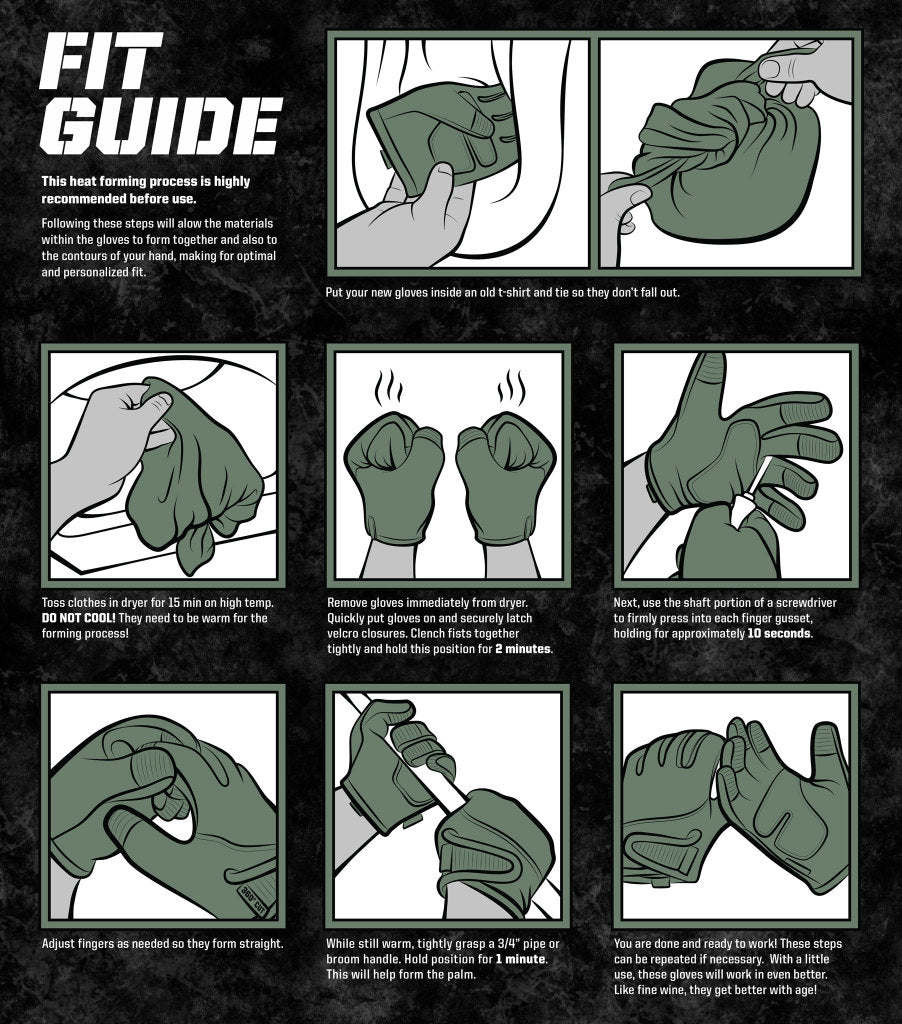 FIT GUIDE

This heat forming process is highly recommended before use.

Following these steps will alow the materials within the gloves to form together and also to the contours of your hand, making for optimal and personalized fit.

Put your new gloves inside an old t-shirt and tie so they don't fall out.

Toss clothes in dryer for 15 min on high temp. DO NOT COOL! They need to be warm for the forming process!

Remove gloves immediately from dryer. Quickly put gloves on and securely latch velcro closures. Clench fists together tightly and hold this position for 2 minutes.

Next, use the shaft portion of a screwdriver to firmly press into each finger gusset, holding for approximately 10 seconds.

Adjust fingers as needed so they form straight.

While still warm, tightly grasp a 3/4" pipe or broom handle. Hold position for 1 minute. This will help form the palm.

You are done and ready to work! These steps can be repeated if necessary. With a little use, these gloves will work in even better. Like fine wine, they get better with age!